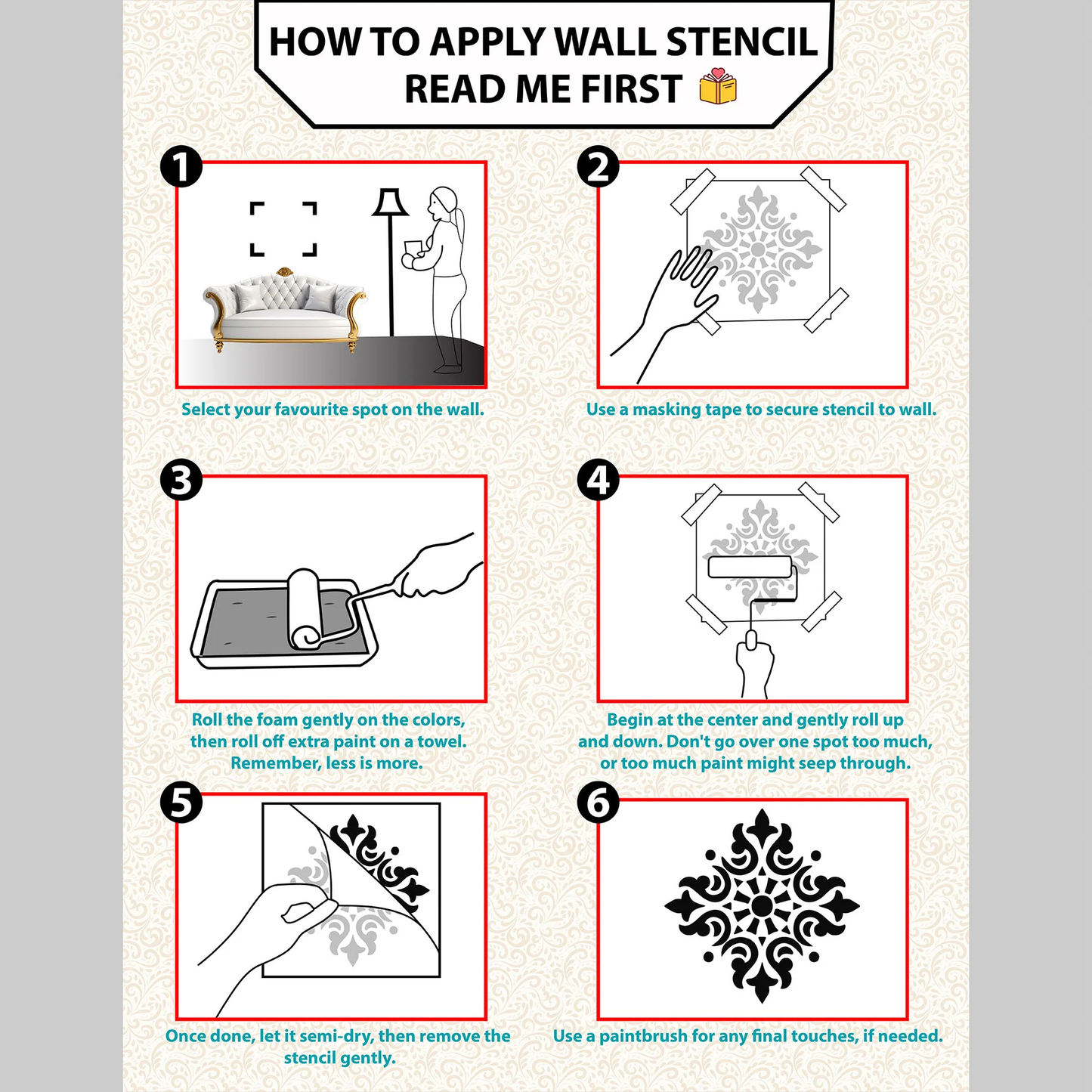 HOW TO APPLY WALL STENCIL
READ ME FIRST

1

Select your favourite spot on the wall.

2

Use a masking tape to secure stencil to wall.

3

Roll the foam gently on the colors, then roll off extra paint on a towel. Remember, less is more.

4

Begin at the center and gently roll up and down. Don't go over one spot too much, or too much paint might seep through.

5

Once done, let it semi-dry, then remove the stencil gently.

6

Use a paintbrush for any final touches, if needed.