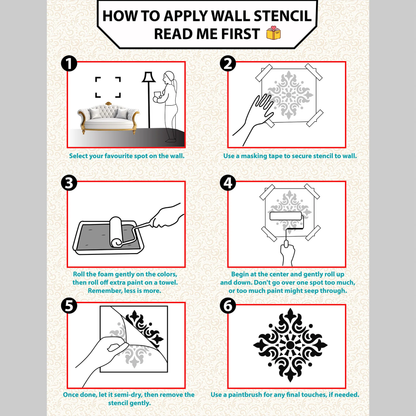 HOW TO APPLY WALL STENCIL
READ ME FIRST

1

Select your favourite spot on the wall.

2

Use a masking tape to secure stencil to wall.

3

Roll the foam gently on the colors, then roll off extra paint on a towel. Remember, less is more.

4

Begin at the center and gently roll up and down. Don't go over one spot too much, or too much paint might seep through.

5

Once done, let it semi-dry, then remove the stencil gently.

6

Use a paintbrush for any final touches, if needed.