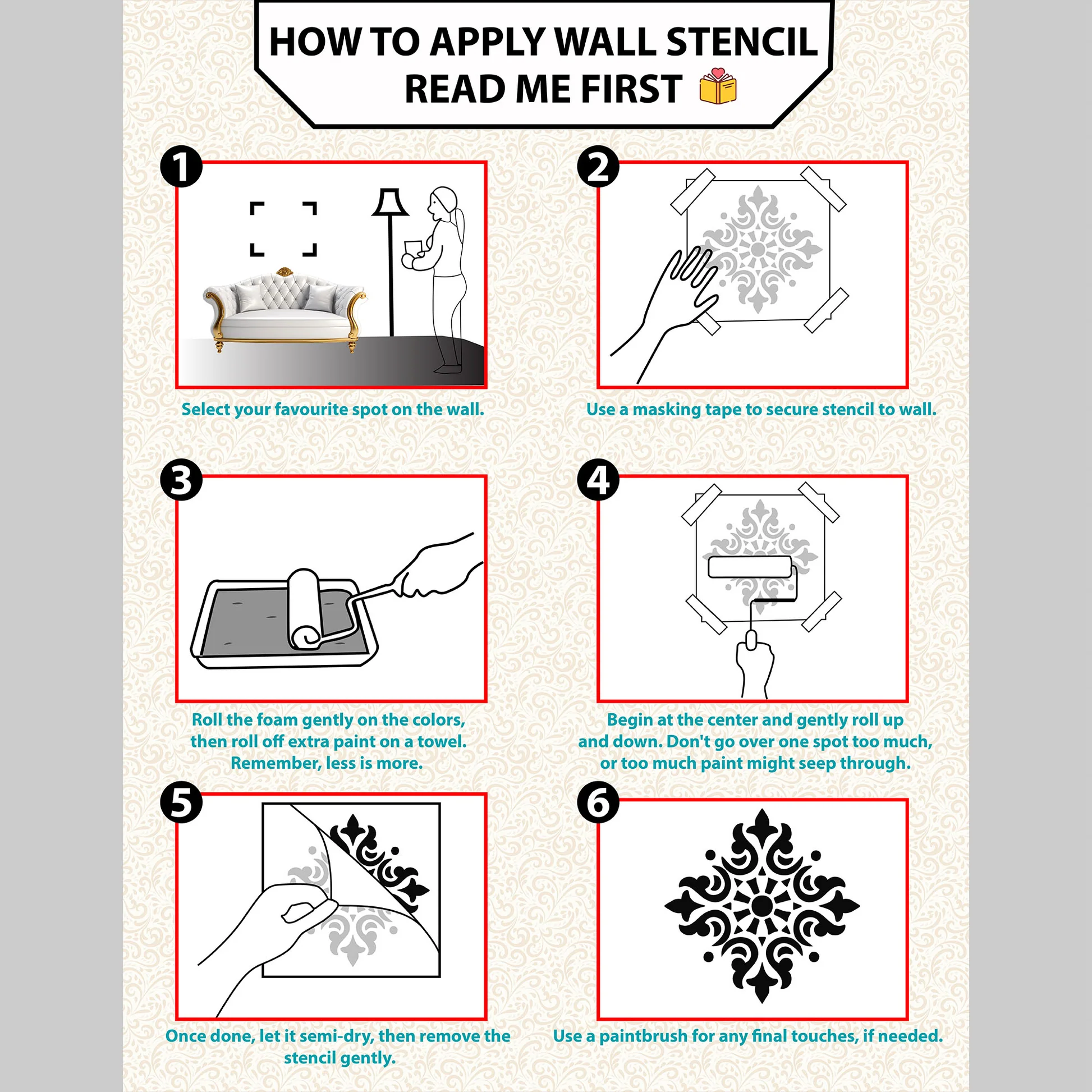 HOW TO APPLY WALL STENCIL
READ ME FIRST

1

Select your favourite spot on the wall.

2

Use a masking tape to secure stencil to wall.

3

Roll the foam gently on the colors, then roll off extra paint on a towel. Remember, less is more.

4

Begin at the center and gently roll up and down. Don't go over one spot too much, or too much paint might seep through.

5

Once done, let it semi-dry, then remove the stencil gently.

6

Use a paintbrush for any final touches, if needed.